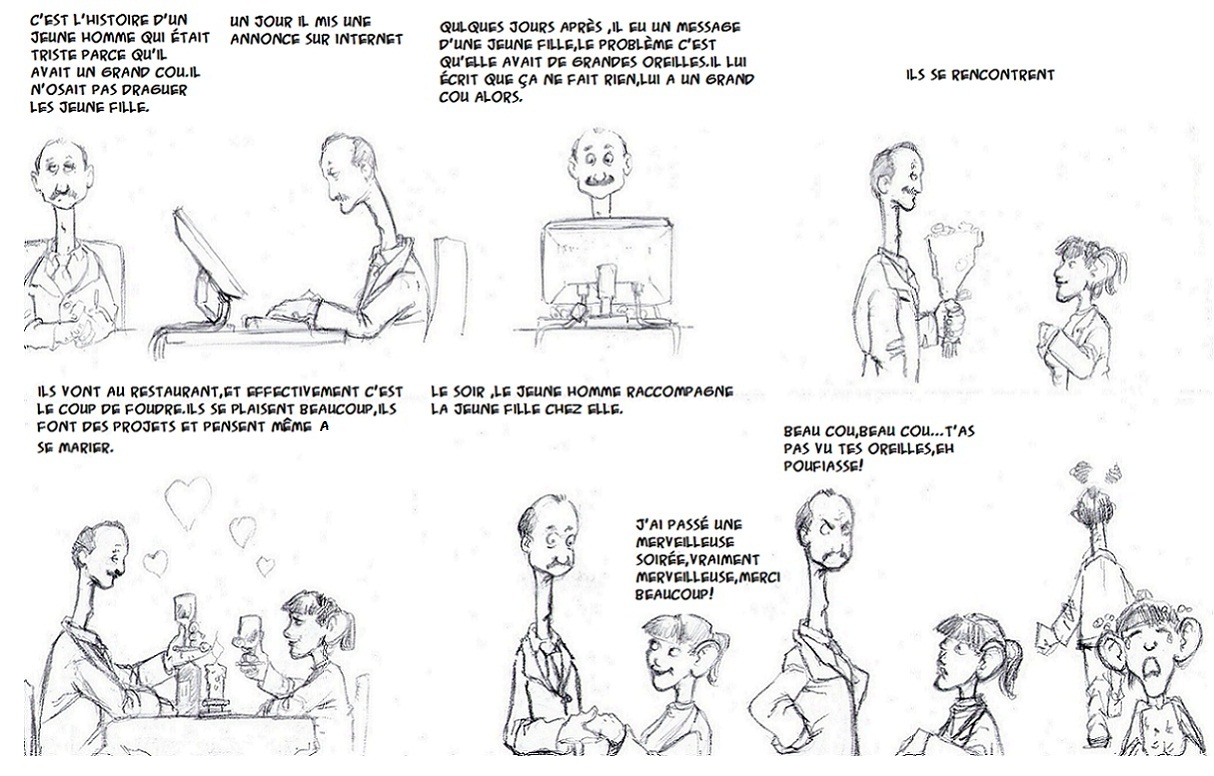 C'EST L'HISTOIRE D'UN JEUNE HOMME QUI ÉTAIT TRISTE PARCE QU'IL AVAIT UN GRAND COU.IL N'OSAIT PAS DRAGUER LES JEUNE FILLE.

UN JOUR IL MIS UNE ANNONCE SUR INTERNET

QULQUES JOURS APRÈS ,IL EU UN MESSAGE D'UNE JEUNE FILLE,LE PROBLÈME C'EST QU'ELLE AVAIT DE GRANDES OREILLES.IL LUI ÉCRIT QUE ÇA NE FAIT RIEN,LUI A UN GRAND COU ALORS.

ILS SE RENCONTRENT

ILS VONT AU RESTAURANT,ET EFFECTIVEMENT C'EST LE COUP DE FOUDRE.ILS SE PLAISENT BEAUCOUP,ILS FONT DES PROJETS ET PENSENT MÊME A SE MARIER.

LE SOIR ,LE JEUNE HOMME RACCOMPAGNE LA JEUNE FILLE CHEZ ELLE.

J'AI PASSÉ UNE MERVEILLEUSE SOIRÉE,VRAIMENT MERVEILLEUSE,MERCI BEAUCOUP!

BEAU COU,BEAU COU...T'AS PAS VU TES OREILLES,EH POUFIASSE!