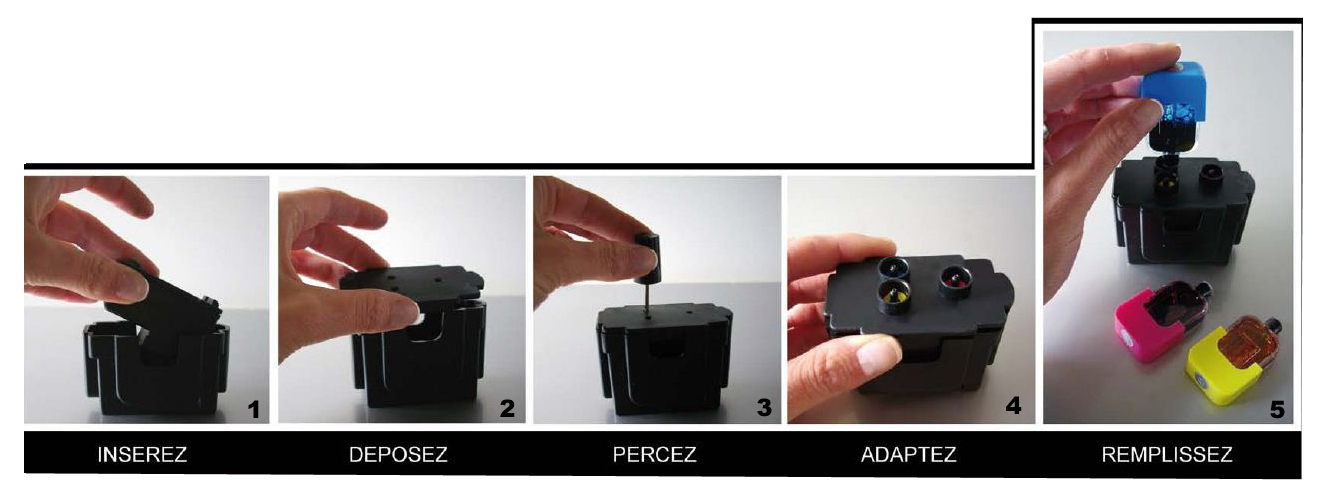 1
2
3
4
5

INSEREZ DEPOSEZ PERCEZ ADAPTEZ REMPLISSEZ