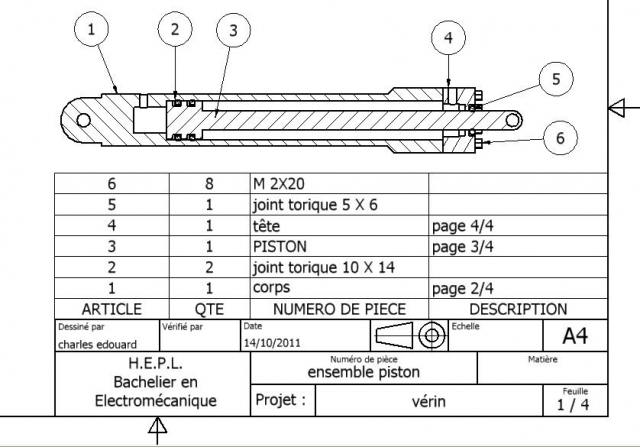 1
2
3
4
5
6

| 6 | 8 | M 2X20 | |
|---|---|---|---|
| 5 | 1 | joint torique 5 X 6 | |
| 4 | 1 | tête | page 4/4 |
| 3 | 1 | PISTON | page 3/4 |
| 2 | 2 | joint torique 10 X 14 | |
| 1 | 1 | corps | page 2/4 |
| ARTICLE | QTE | NUMERO DE PIECE | DESCRIPTION |

Dessiné par
charles edouard
Vérifié par
Date
14/10/2011
Echelle
A4

H.E.P.L.
Bachelier en
Electromécanique

Numéro de pièce
ensemble piston
Matière

Projet :
vérin
Feuille
1 / 4