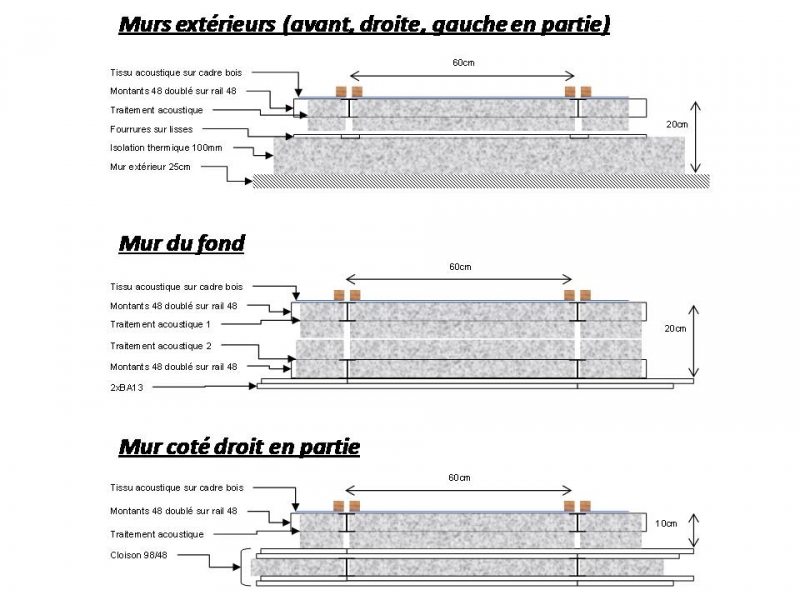 Murs extérieurs (avant, droite, gauche en partie)

Tissu acoustique sur cadre bois
Montants 48 doublé sur rail 48
Traitement acoustique
Fourrures sur lisses
Isolation thermique 100mm
Mur extérieur 25cm

60cm

20cm

Mur du fond

Tissu acoustique sur cadre bois
Montants 48 doublé sur rail 48
Traitement acoustique 1
Traitement acoustique 2
Montants 48 doublé sur rail 48
2xBA13

60cm

20cm

Mur coté droit en partie

Tissu acoustique sur cadre bois
Montants 48 doublé sur rail 48
Traitement acoustique
Cloison 98/48

60cm

10cm